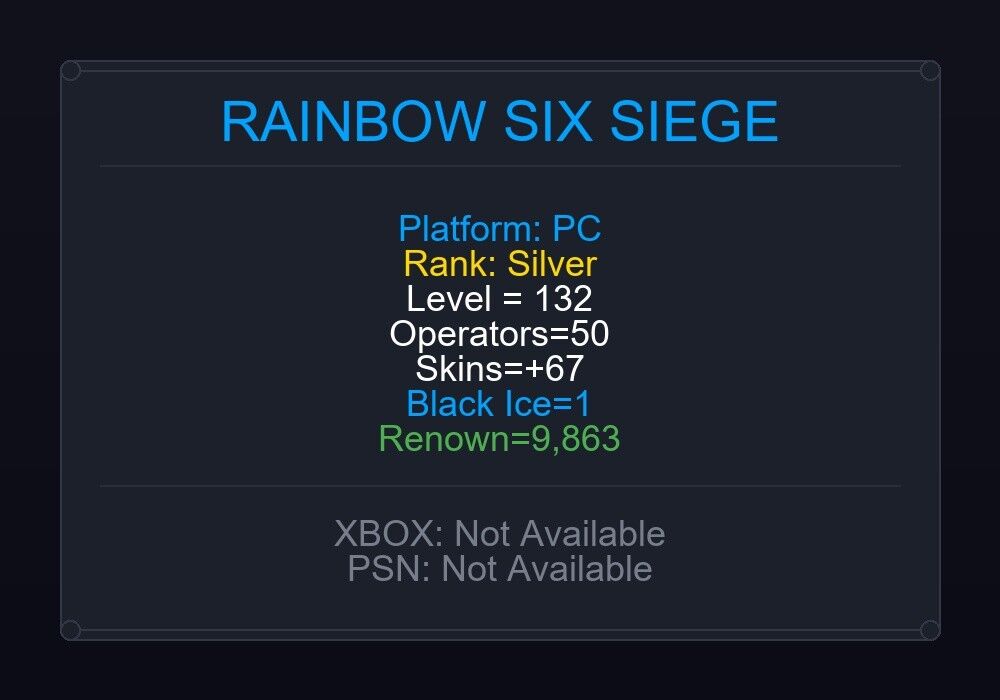 RAINBOW SIX SIEGE

Platform: PC
Rank: Silver
Level = 132
Operators=50
Skins=+67
Black Ice=1
Renown=9,863

XBOX: Not Available
PSN: Not Available