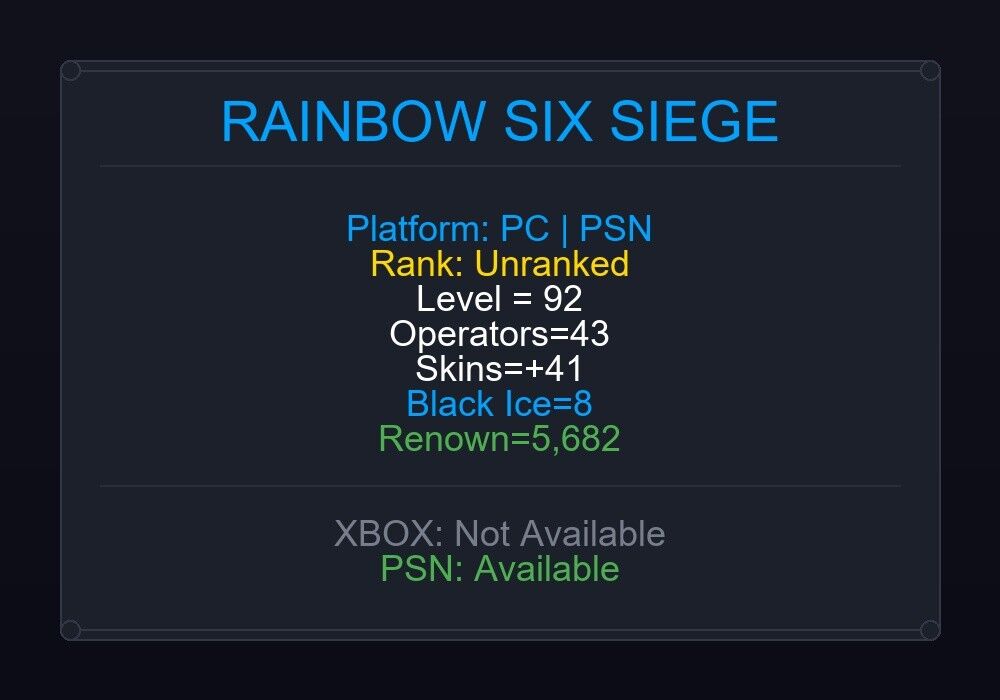 RAINBOW SIX SIEGE

Platform: PC | PSN
Rank: Unranked
Level = 92
Operators=43
Skins=+41
Black Ice=8
Renown=5,682

XBOX: Not Available
PSN: Available