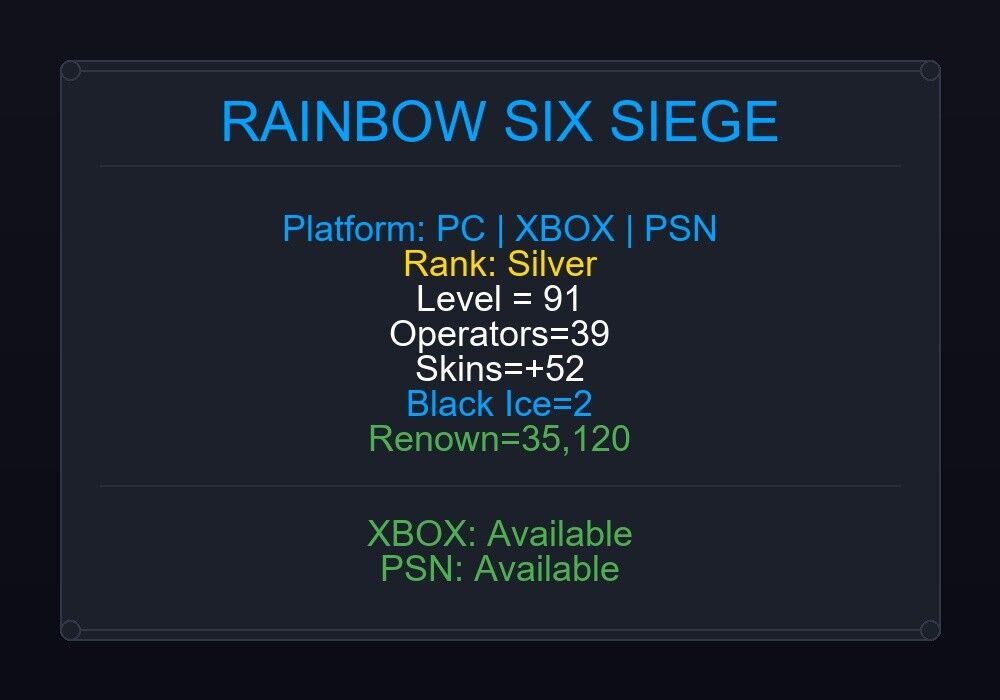 RAINBOW SIX SIEGE

Platform: PC | XBOX | PSN
Rank: Silver
Level = 91
Operators=39
Skins=+52
Black Ice=2
Renown=35,120

XBOX: Available
PSN: Available