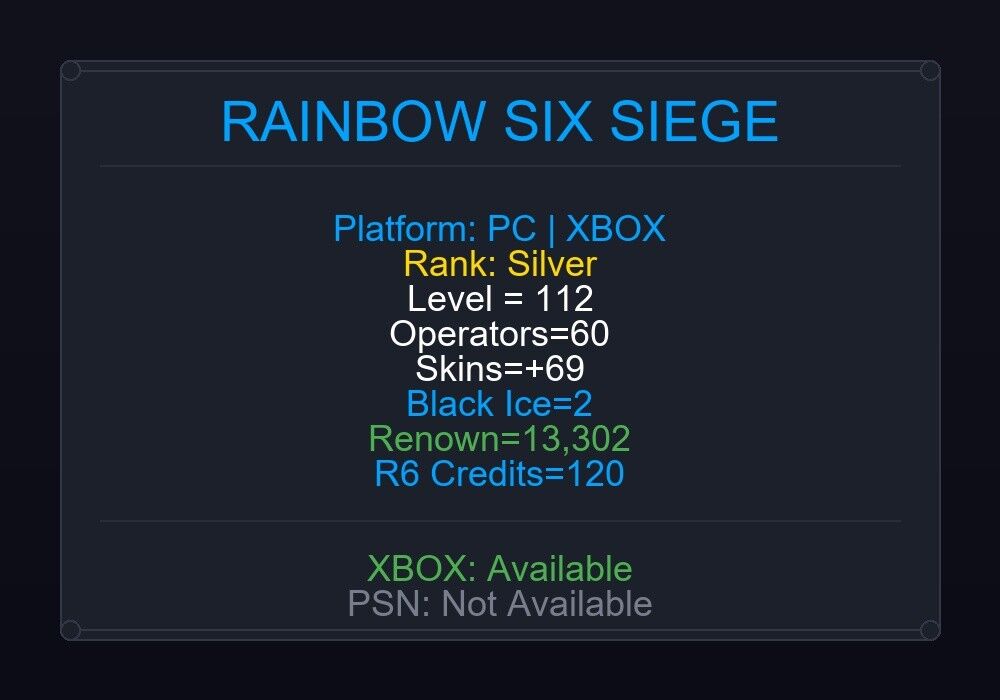 RAINBOW SIX SIEGE

Platform: PC | XBOX
Rank: Silver
Level = 112
Operators=60
Skins=+69
Black Ice=2
Renown=13,302
R6 Credits=120

XBOX: Available
PSN: Not Available