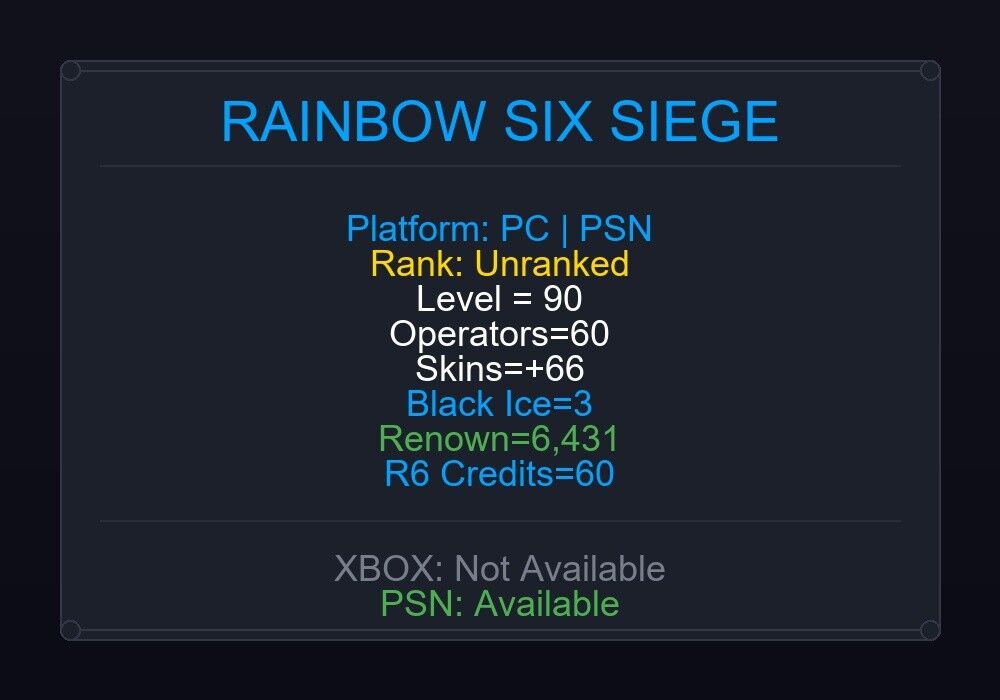 RAINBOW SIX SIEGE

Platform: PC | PSN
Rank: Unranked
Level = 90
Operators=60
Skins=+66
Black Ice=3
Renown=6,431
R6 Credits=60

XBOX: Not Available
PSN: Available