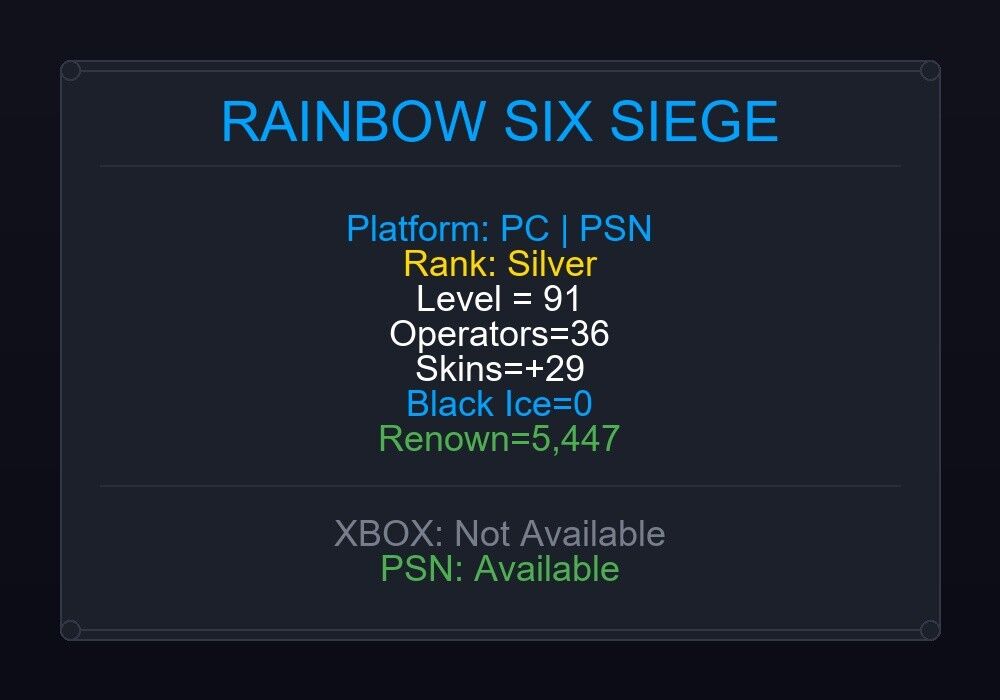 RAINBOW SIX SIEGE

Platform: PC | PSN
Rank: Silver
Level = 91
Operators=36
Skins=+29
Black Ice=0
Renown=5,447

XBOX: Not Available
PSN: Available