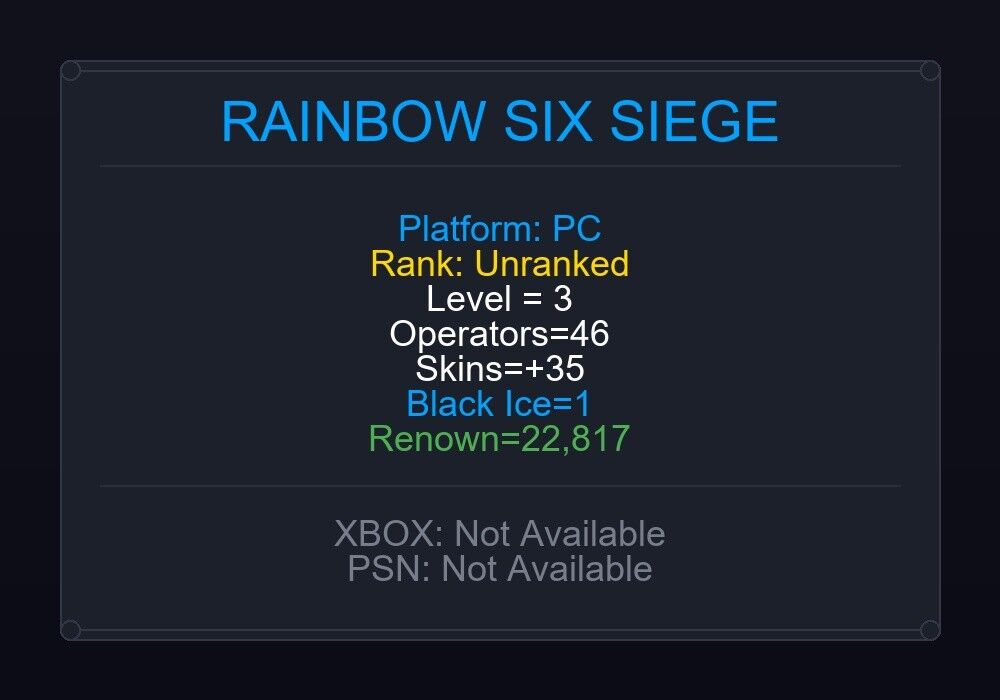 RAINBOW SIX SIEGE

Platform: PC
Rank: Unranked
Level = 3
Operators=46
Skins=+35
Black Ice=1
Renown=22,817

XBOX: Not Available
PSN: Not Available