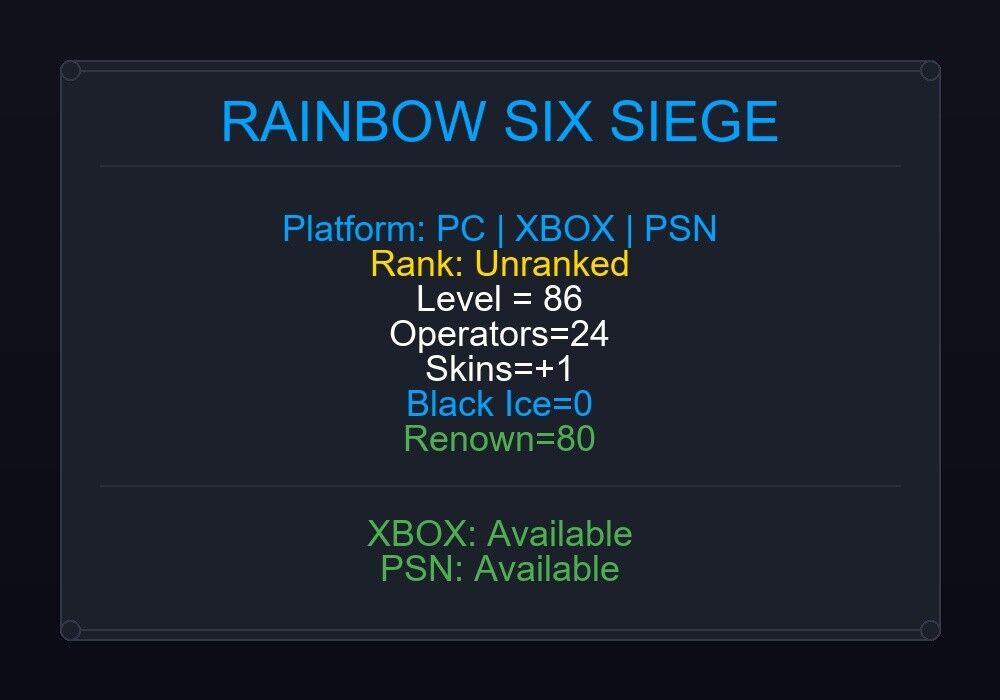 RAINBOW SIX SIEGE

Platform: PC | XBOX | PSN
Rank: Unranked
Level = 86
Operators=24
Skins=+1
Black Ice=0
Renown=80

XBOX: Available
PSN: Available