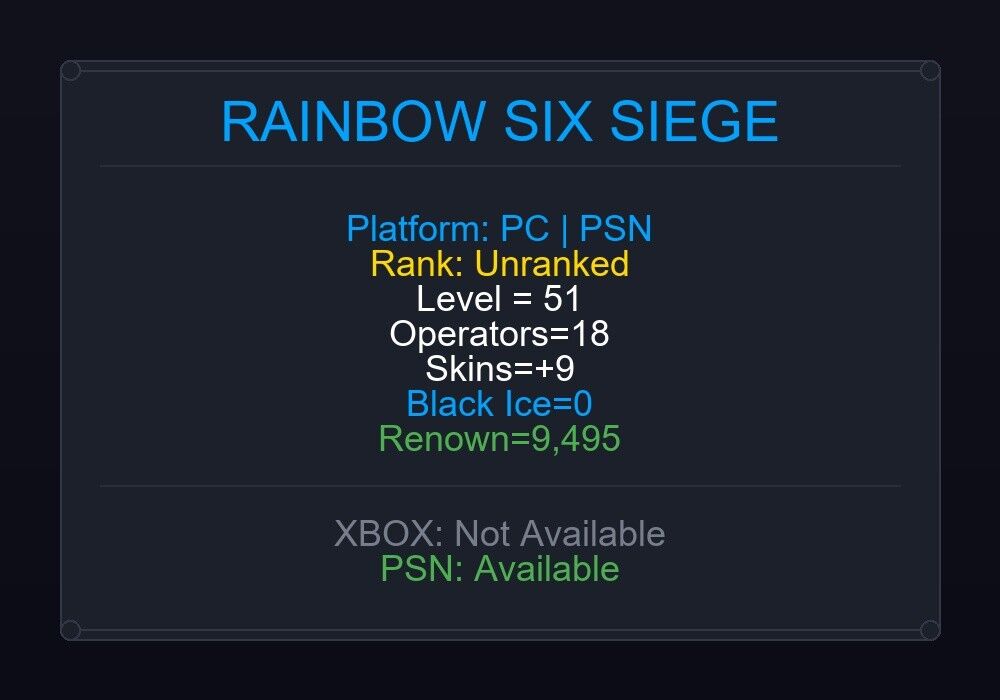 RAINBOW SIX SIEGE

Platform: PC | PSN
Rank: Unranked
Level = 51
Operators=18
Skins=+9
Black Ice=0
Renown=9,495

XBOX: Not Available
PSN: Available