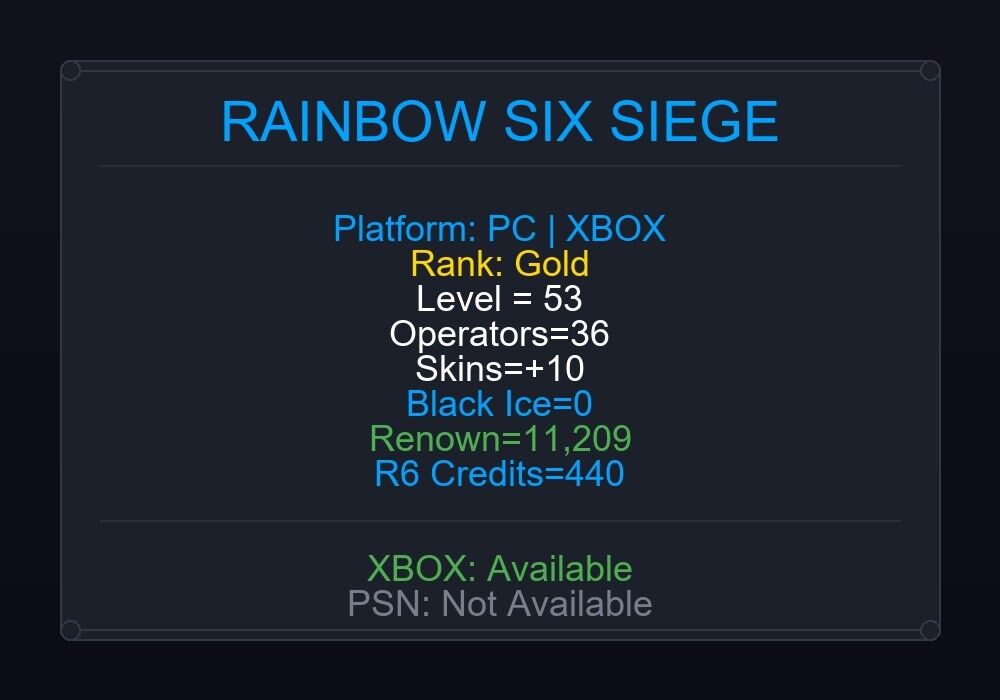 RAINBOW SIX SIEGE

Platform: PC | XBOX
Rank: Gold
Level = 53
Operators=36
Skins=+10
Black Ice=0
Renown=11,209
R6 Credits=440

XBOX: Available
PSN: Not Available