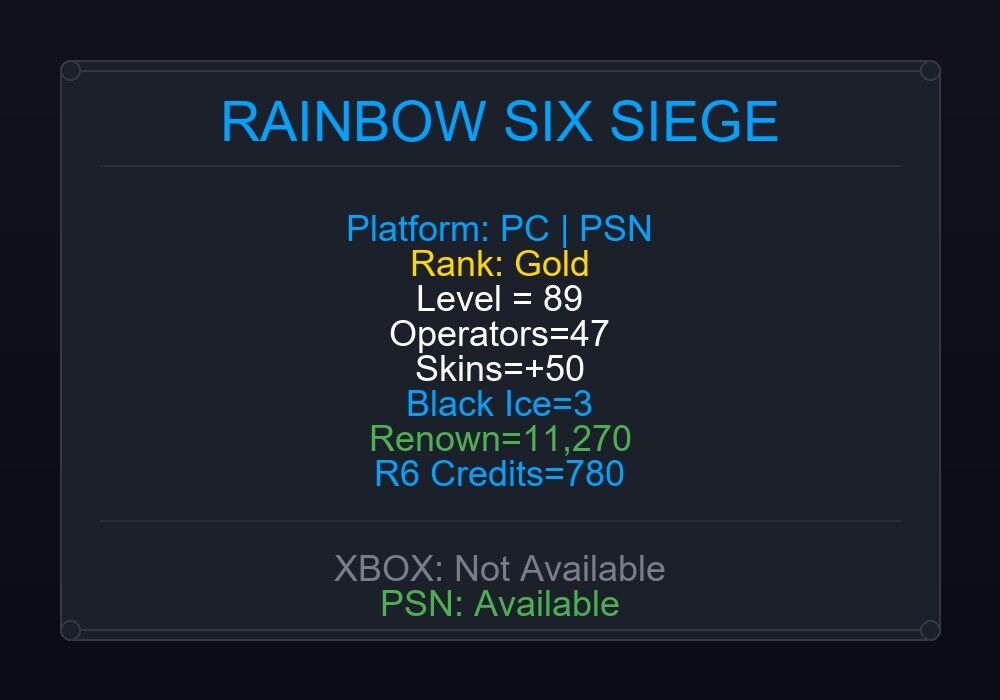 RAINBOW SIX SIEGE

Platform: PC | PSN
Rank: Gold
Level = 89
Operators=47
Skins=+50
Black Ice=3
Renown=11,270
R6 Credits=780

XBOX: Not Available
PSN: Available