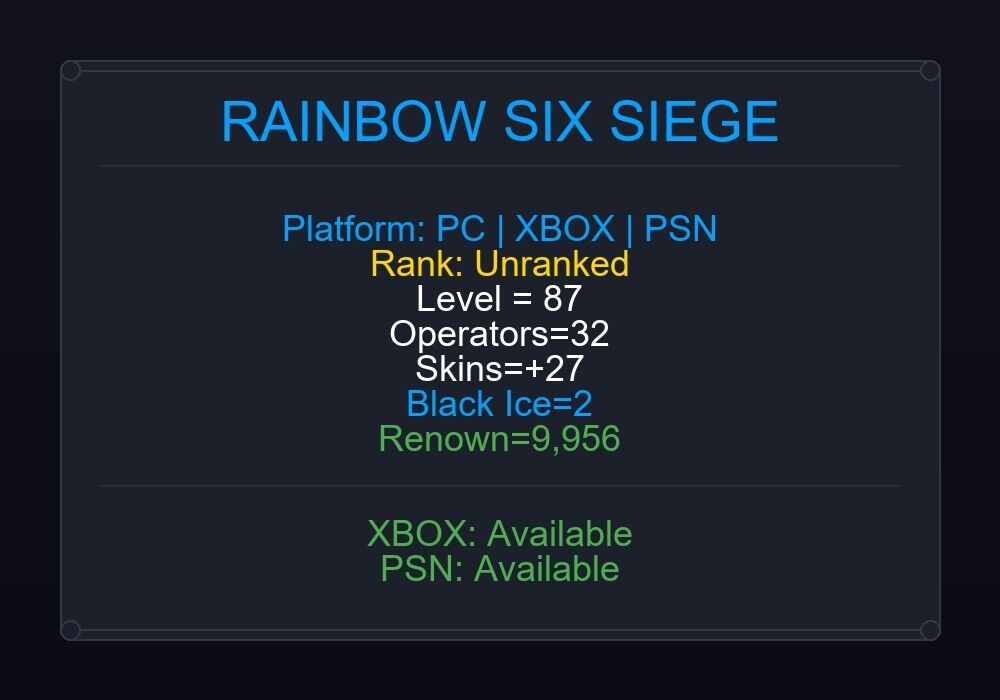 RAINBOW SIX SIEGE

Platform: PC | XBOX | PSN
Rank: Unranked
Level = 87
Operators=32
Skins=+27
Black Ice=2
Renown=9,956

XBOX: Available
PSN: Available