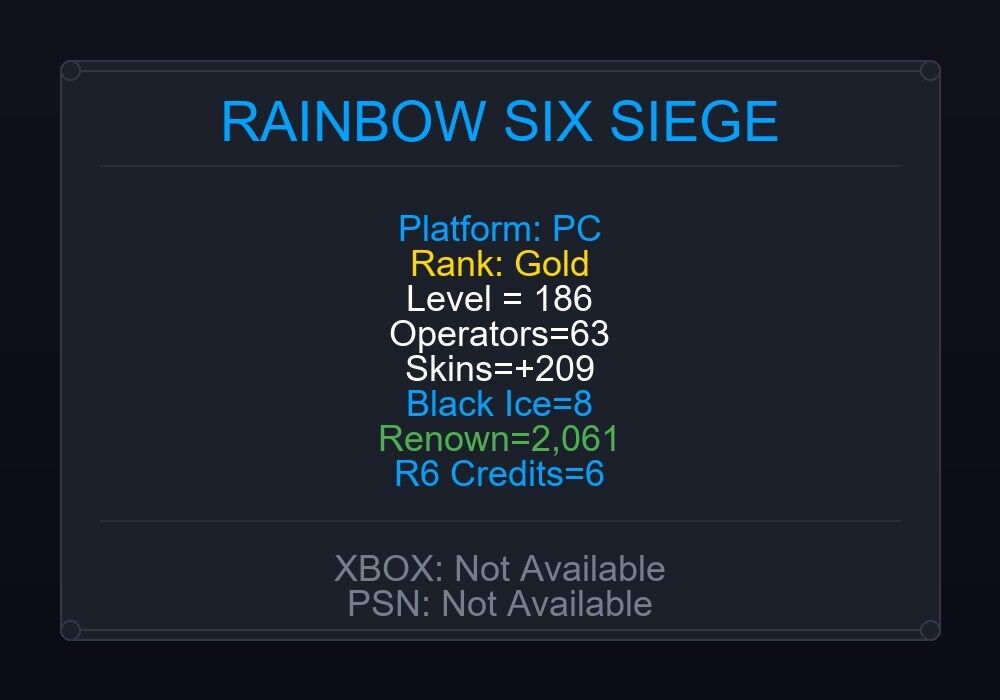 RAINBOW SIX SIEGE

Platform: PC
Rank: Gold
Level = 186
Operators=63
Skins=+209
Black Ice=8
Renown=2,061
R6 Credits=6

XBOX: Not Available
PSN: Not Available