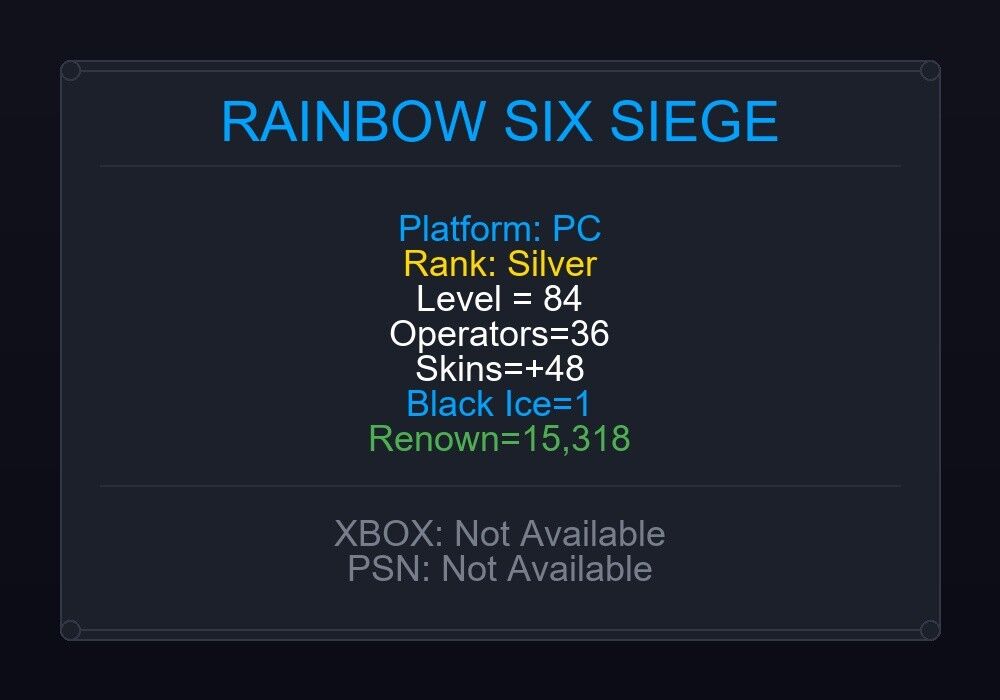 RAINBOW SIX SIEGE

Platform: PC
Rank: Silver
Level = 84
Operators=36
Skins=+48
Black Ice=1
Renown=15,318

XBOX: Not Available
PSN: Not Available