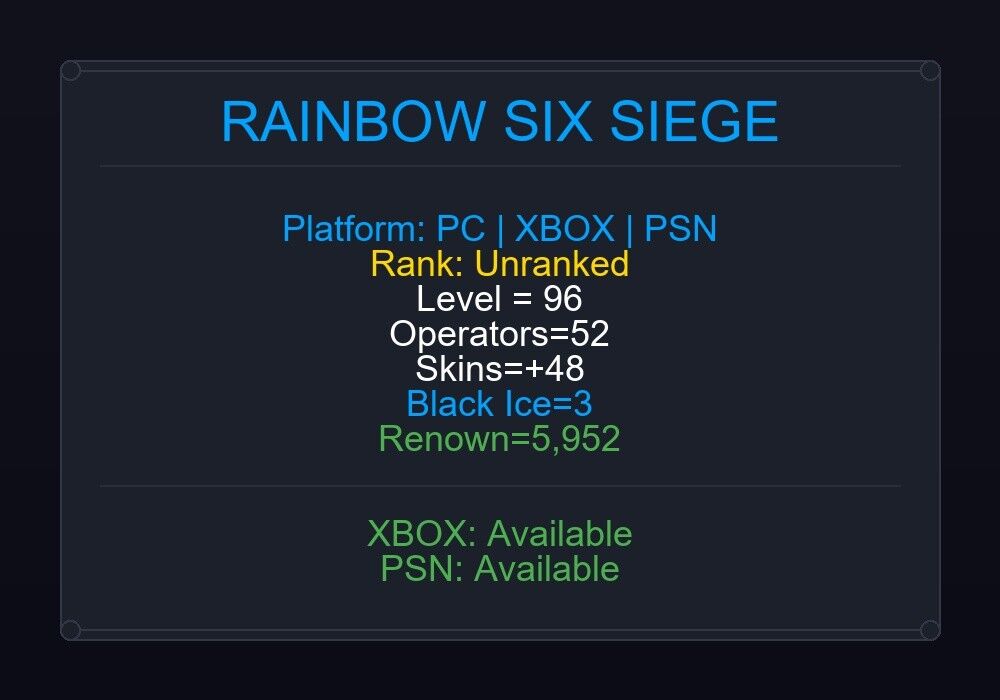 RAINBOW SIX SIEGE

Platform: PC | XBOX | PSN
Rank: Unranked
Level = 96
Operators=52
Skins=+48
Black Ice=3
Renown=5,952

XBOX: Available
PSN: Available