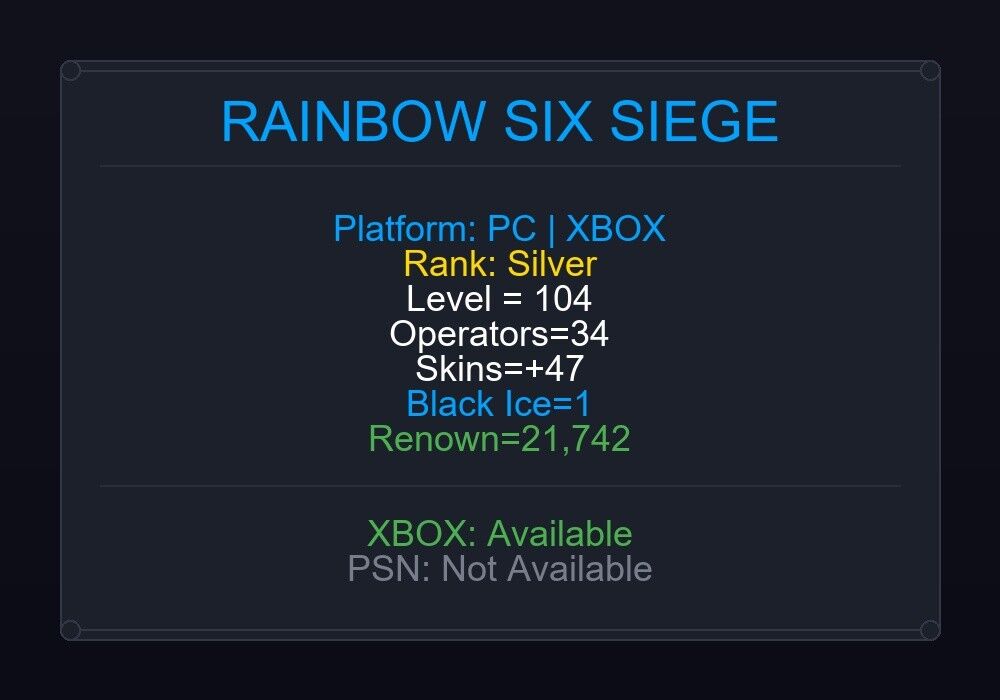 RAINBOW SIX SIEGE

Platform: PC | XBOX
Rank: Silver
Level = 104
Operators=34
Skins=+47
Black Ice=1
Renown=21,742

XBOX: Available
PSN: Not Available