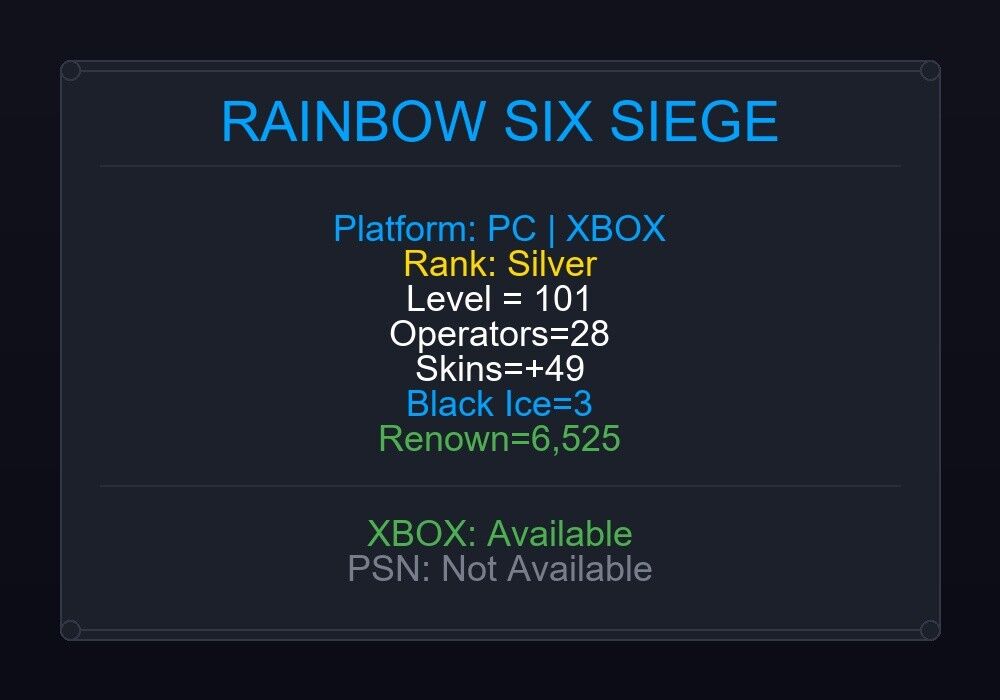 RAINBOW SIX SIEGE

Platform: PC | XBOX
Rank: Silver
Level = 101
Operators=28
Skins=+49
Black Ice=3
Renown=6,525

XBOX: Available
PSN: Not Available