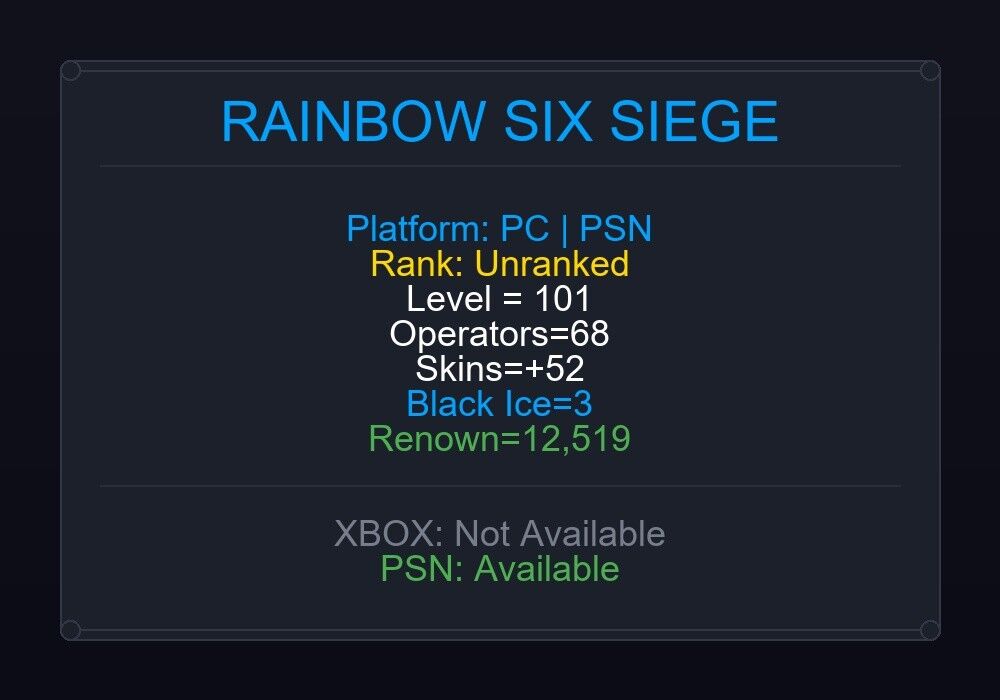 RAINBOW SIX SIEGE

Platform: PC | PSN
Rank: Unranked
Level = 101
Operators=68
Skins=+52
Black Ice=3
Renown=12,519

XBOX: Not Available
PSN: Available